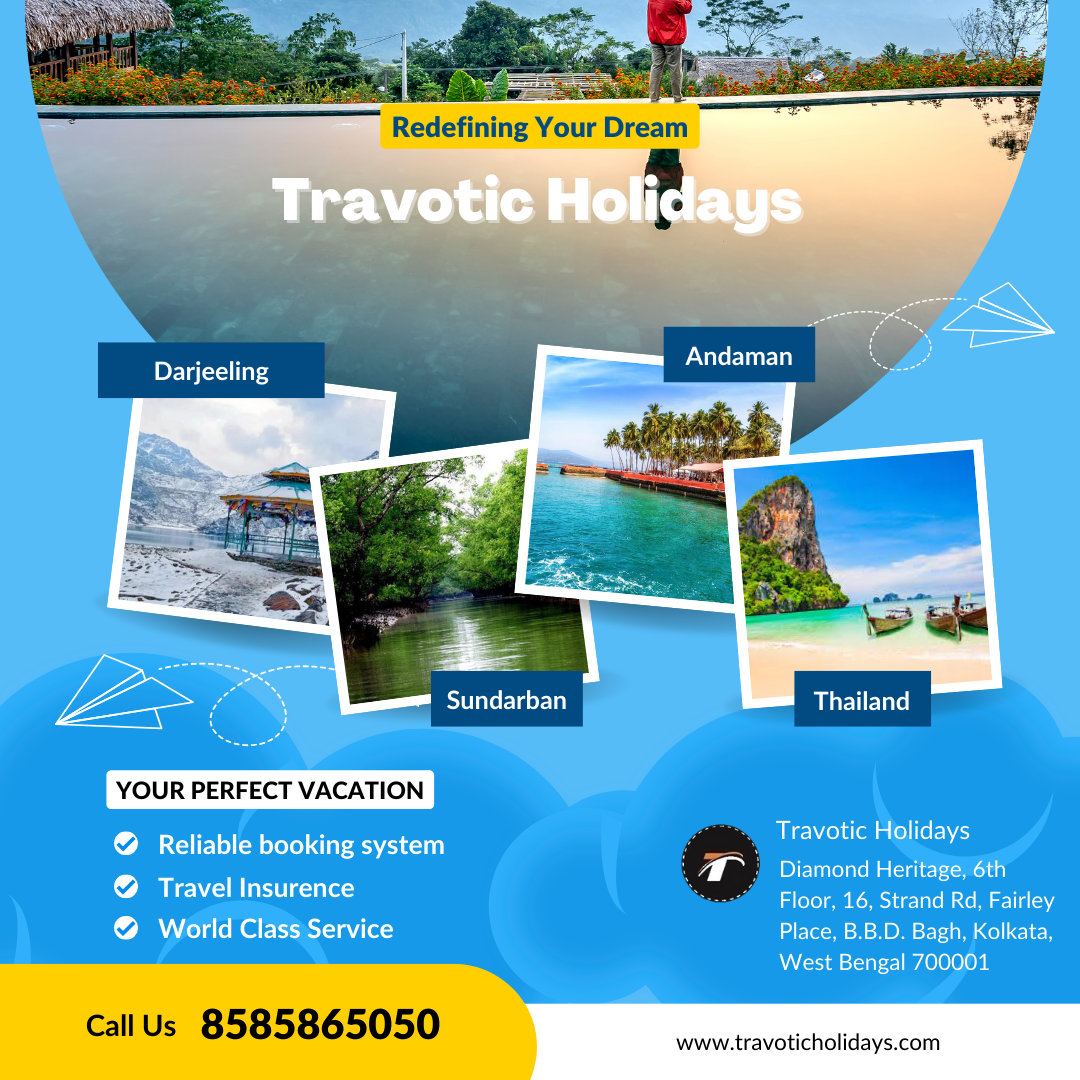 Redefining Your Dream

Travotic Holidays

Darjeeling

Andaman

Sundarban

Thailand

YOUR PERFECT VACATION

Reliable booking system
Travel Insurence
World Class Service

Travotic Holidays
Diamond Heritage, 6th Floor, 16, Strand Rd, Fairley Place, B.B.D. Bagh, Kolkata, West Bengal 700001

Call Us 8585865050

www.travoticholidays.com